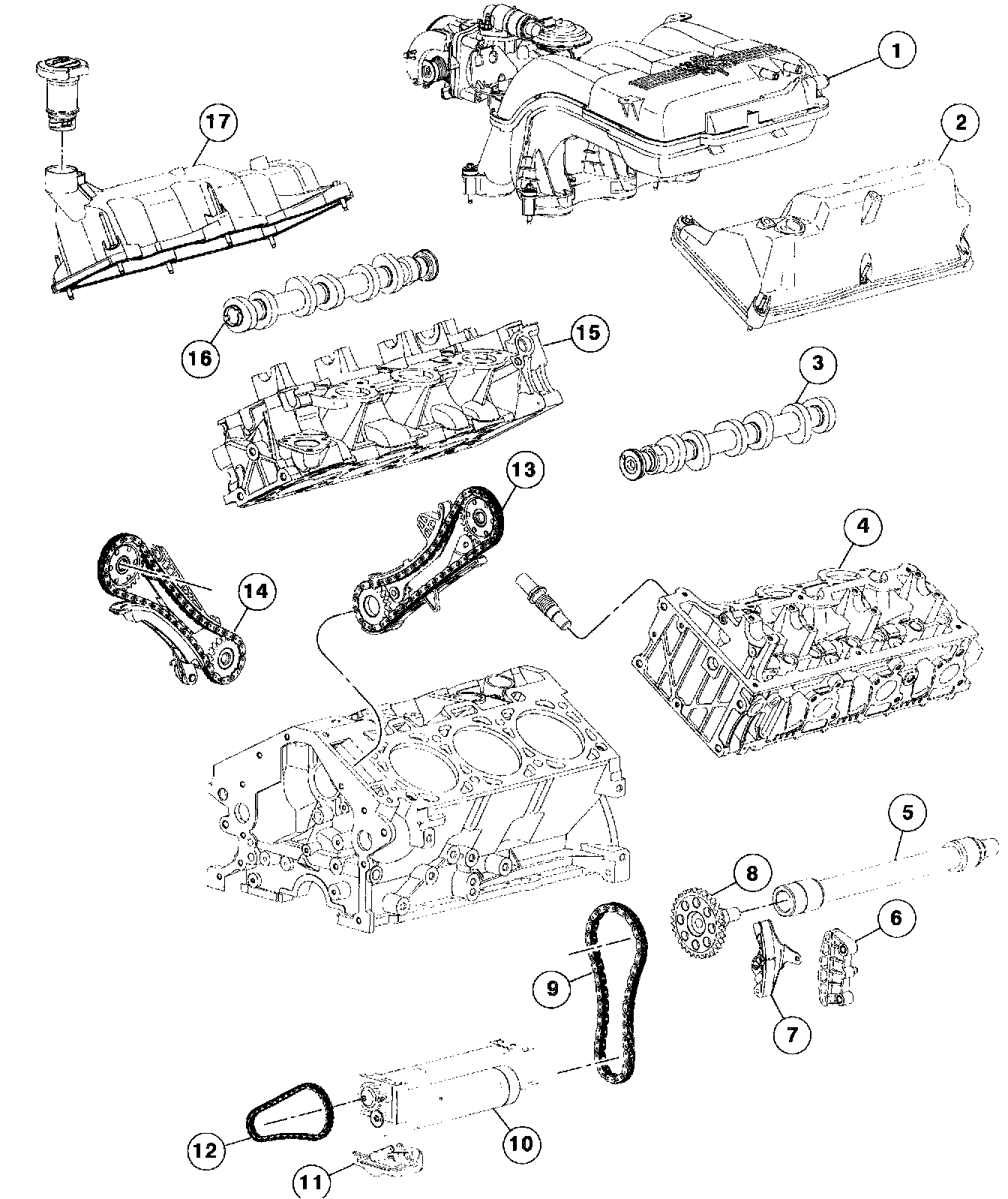 17
1
2
16
15
3
13
14
4
5
8
6
9
7
12
10
11