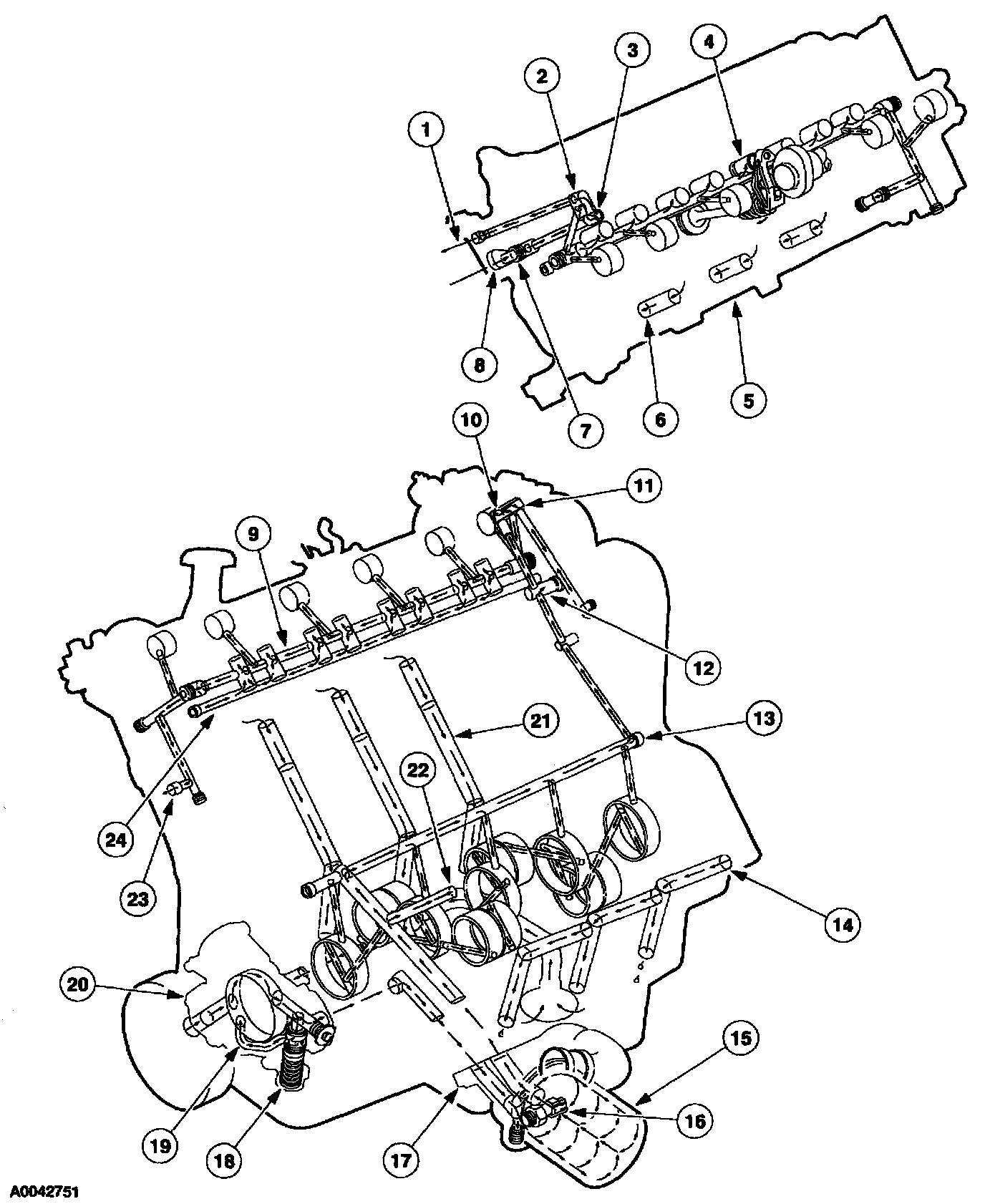 1
2
3
4
8
7
6
5
10
11
9
12
21
13
22
24
23
14
20
15
16
19
18
17
A0042751