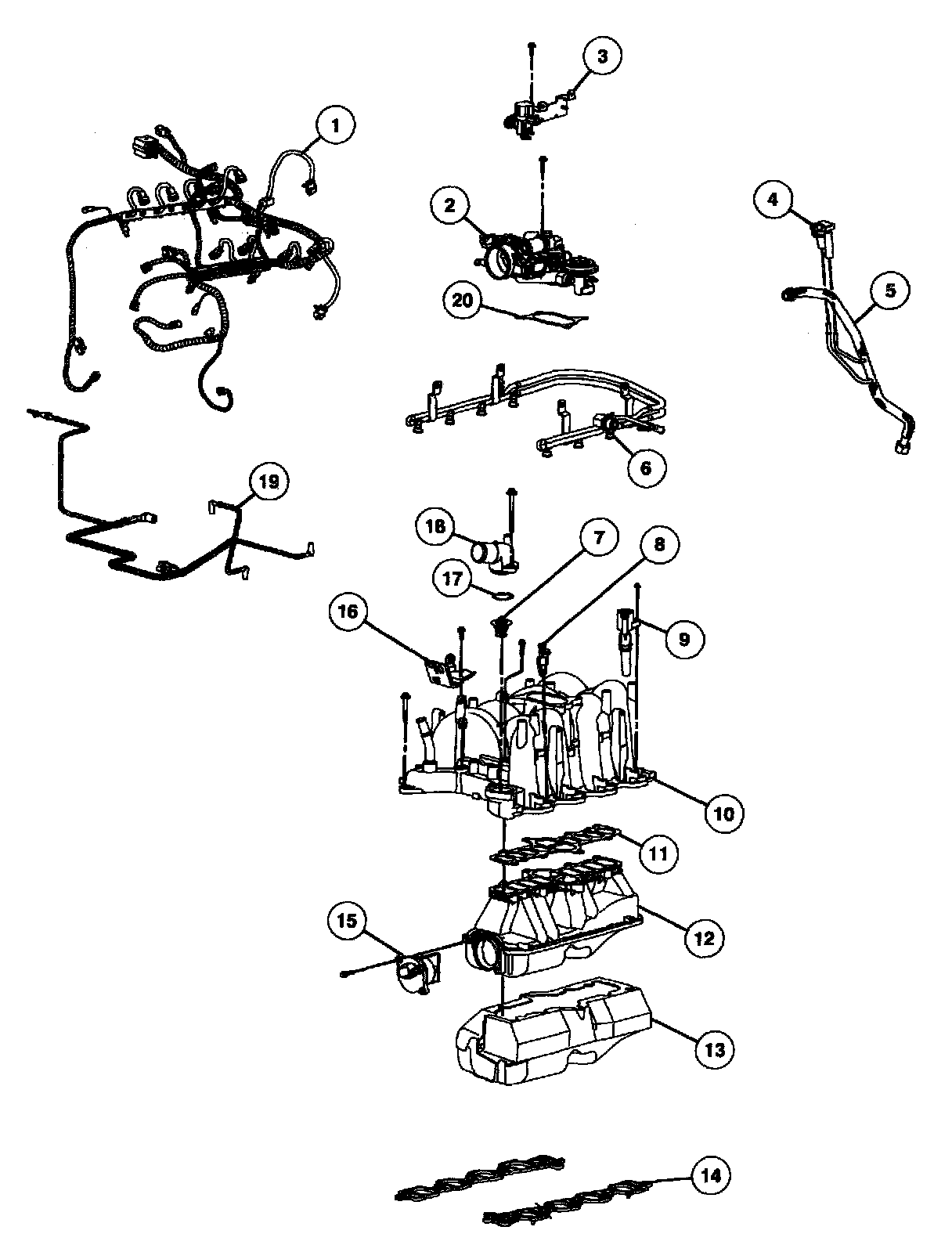 3
1
2
4
5
20
6
19
18
7
8
17
16
9
10
11
12
15
13
14