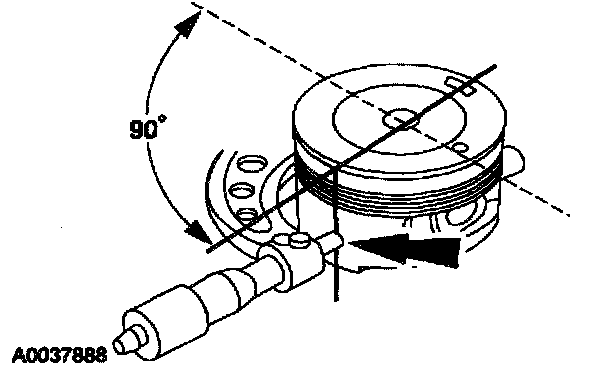 90°

A0037888