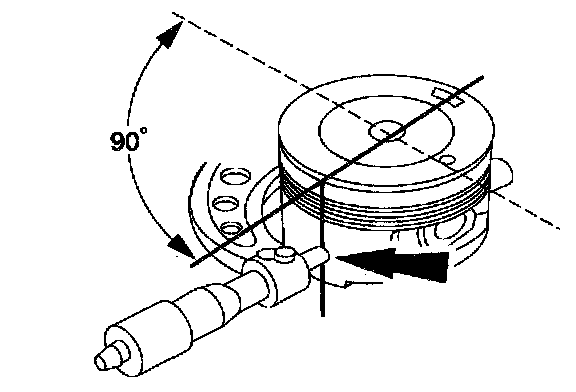 90°