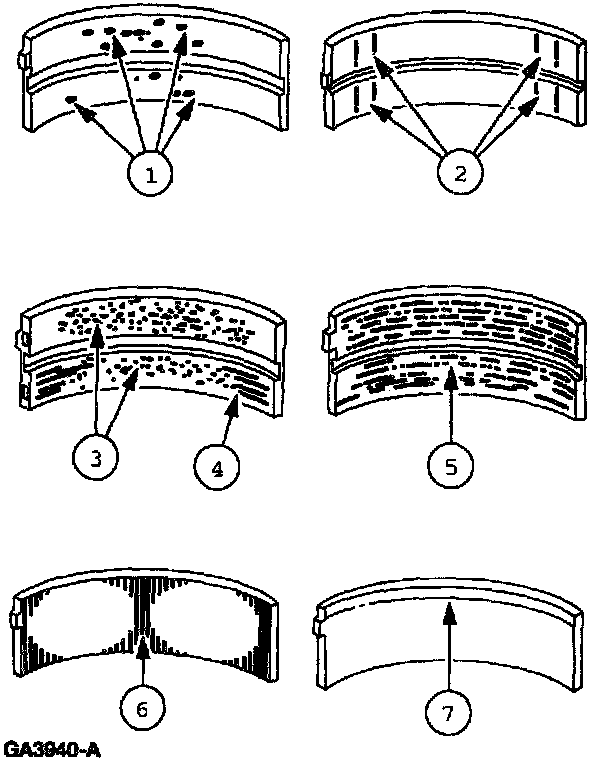 1
2
3
4
5
6
7
GA3940-A