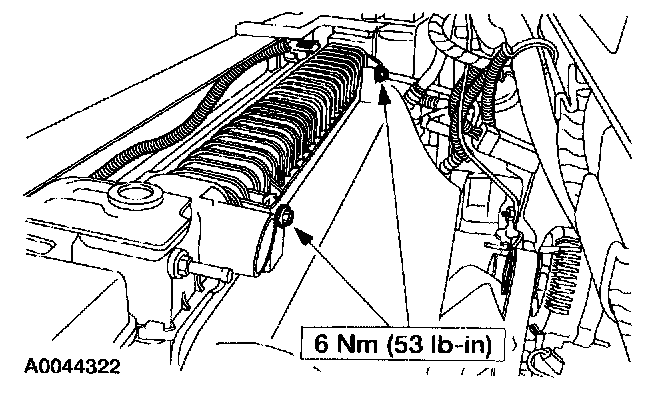 6 Nm (53 lb-in)

A0044322