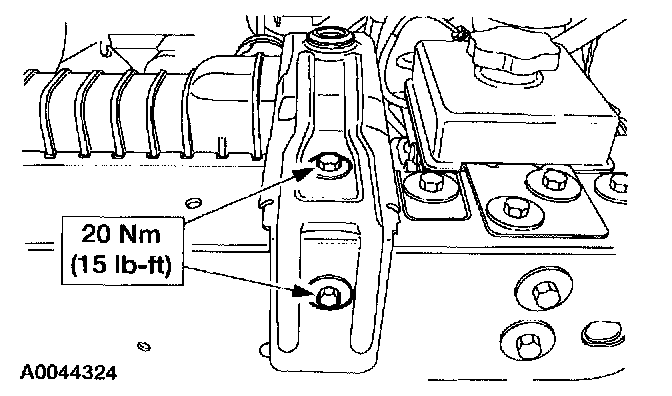 20 Nm
(15 lb-ft)

A0044324