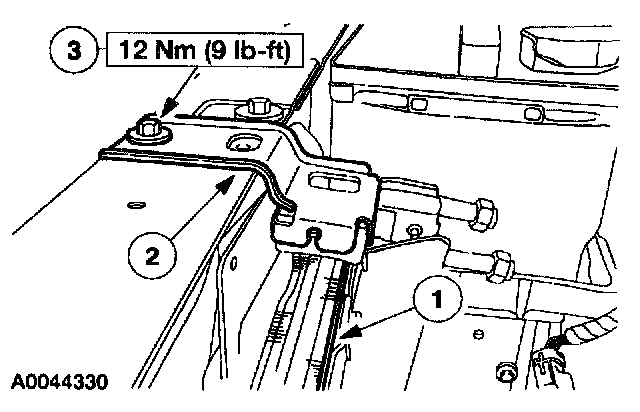 3
12 Nm (9 lb-ft)

2

1

A0044330