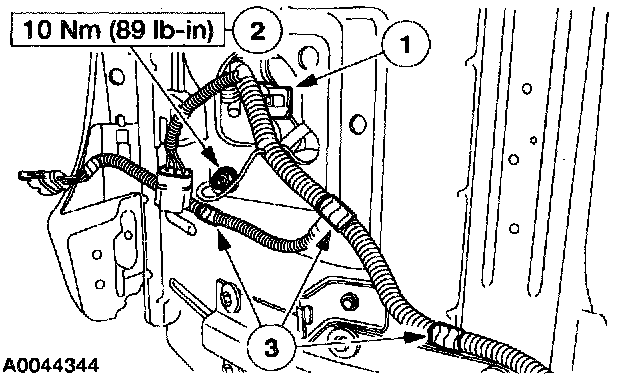 10 Nm (89 lb-in)
2
1
3
A0044344