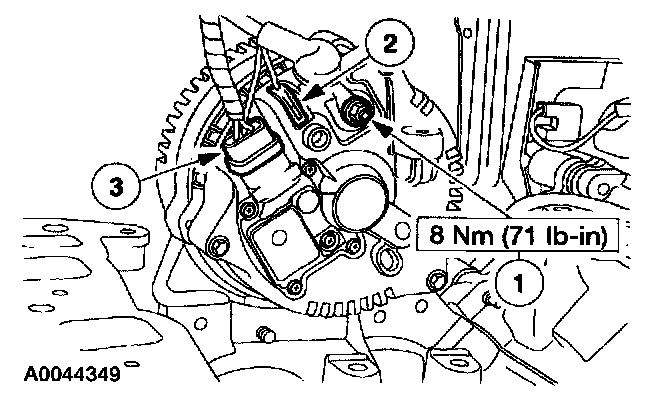 2

3

8 Nm (71 lb-in)

1

A0044349