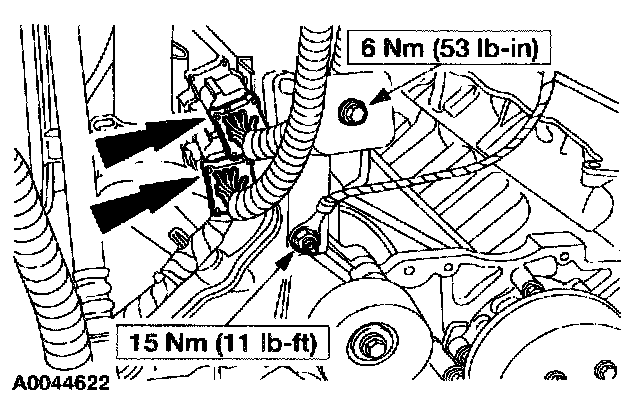 6 Nm (53 lb-in)

15 Nm (11 lb-ft)

A0044622