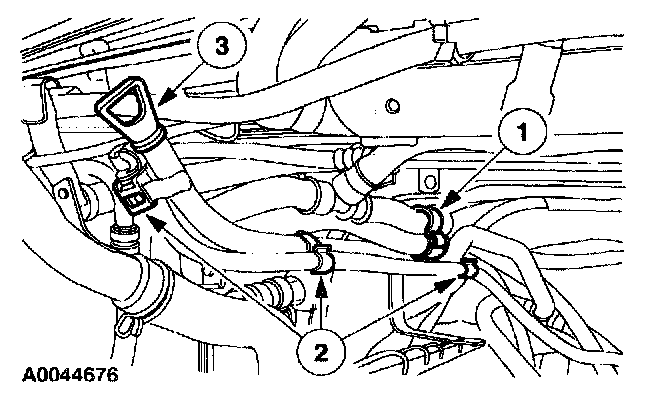 3

1

2

A0044676