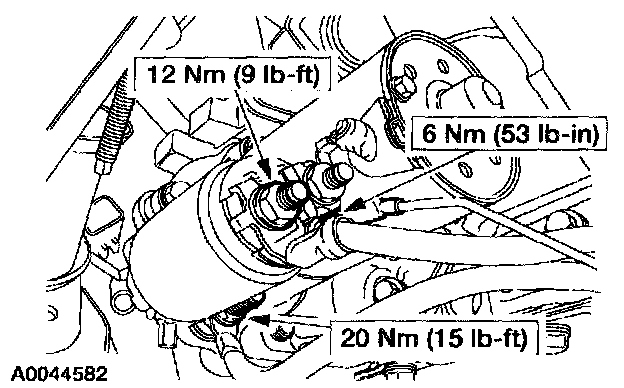 12 Nm (9 lb-ft)

6 Nm (53 lb-in)

20 Nm (15 lb-ft)

A0044582