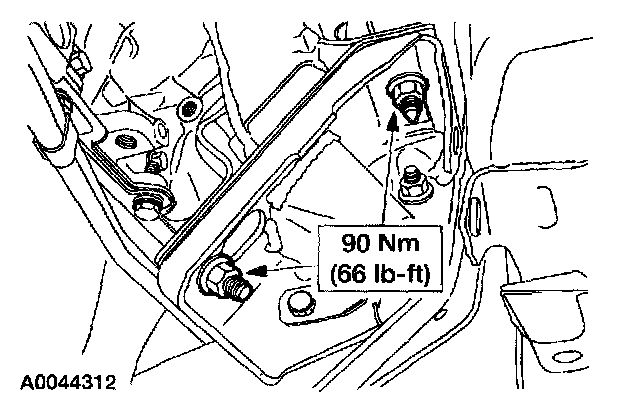 90 Nm
(66 lb-ft)

A0044312