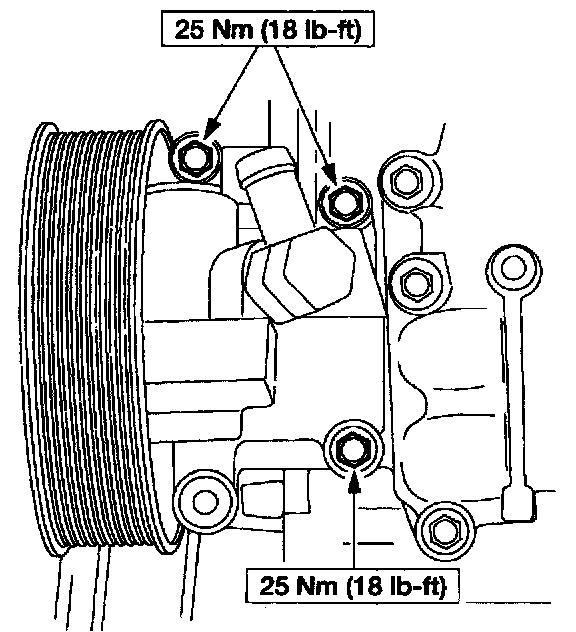 25 Nm (18 lb-ft)

25 Nm (18 lb-ft)