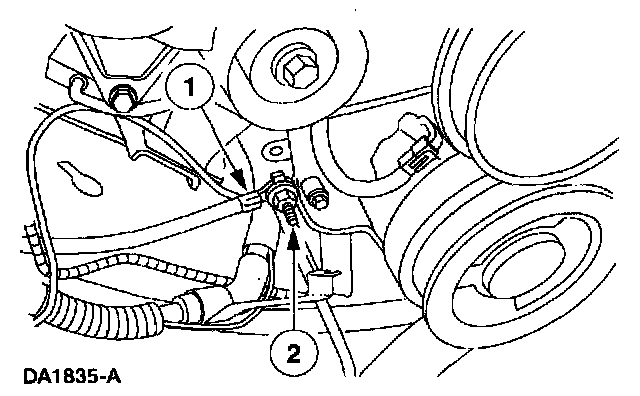 1
2
DA1835-A