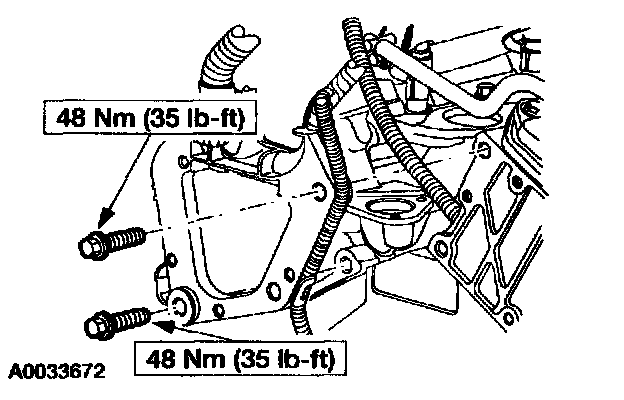 48 Nm (35 lb-ft)

48 Nm (35 lb-ft)

A0033672