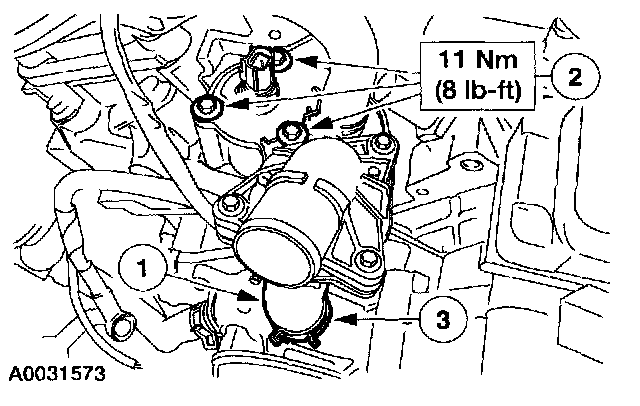 11 Nm
(8 lb-ft)

2

1

3

A0031573