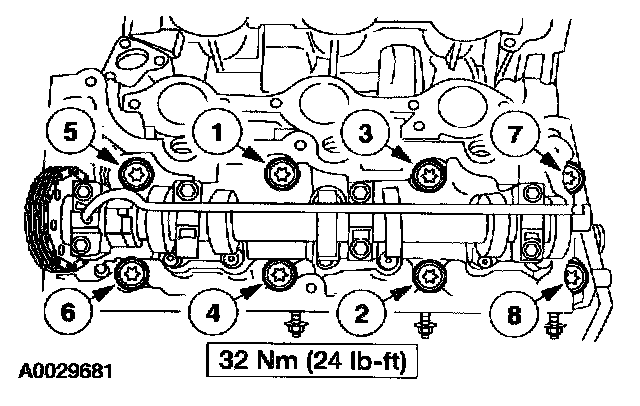 5
1
3
7
6
4
2
8
32 Nm (24 lb-ft)
A0029681