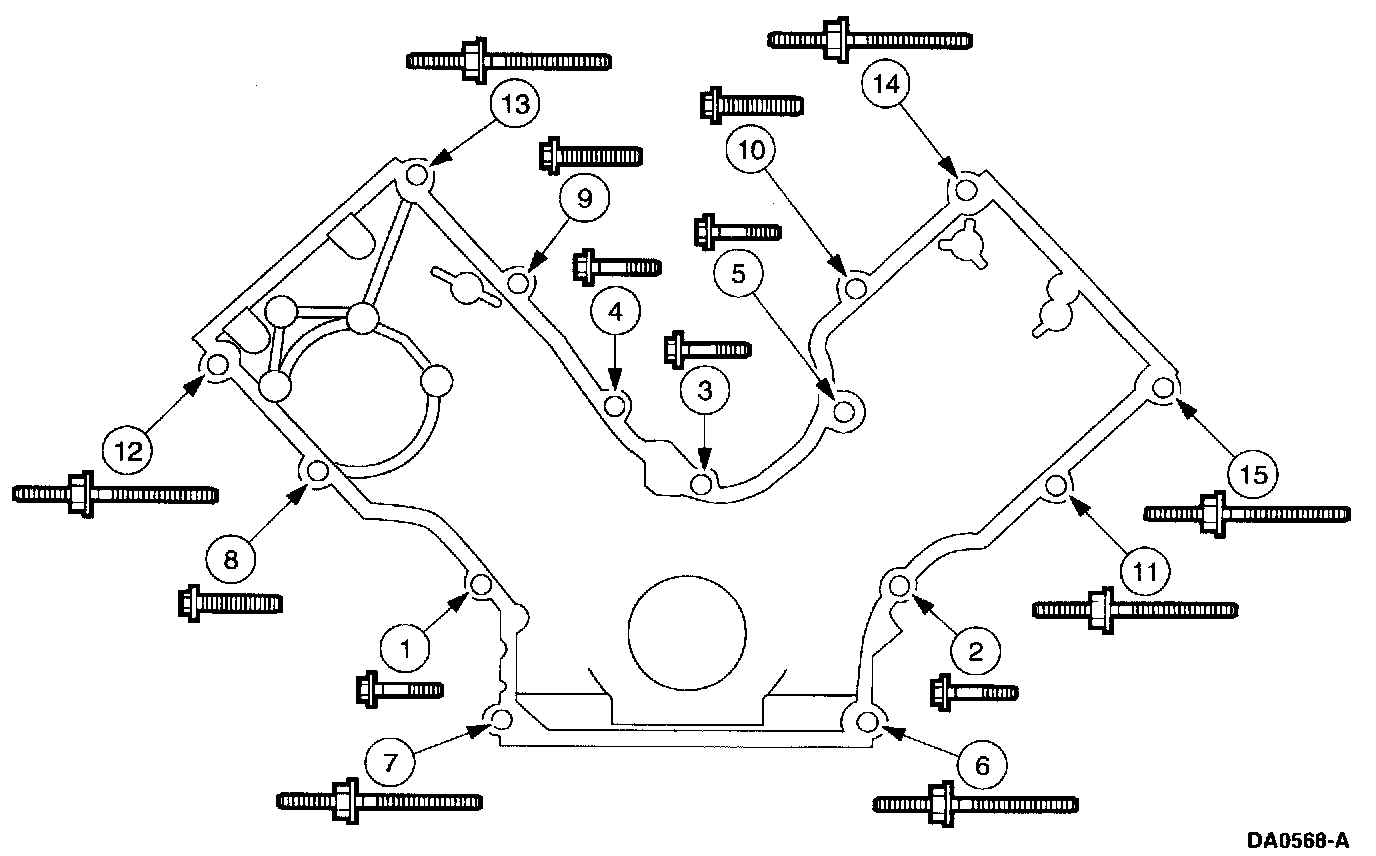 13
14
10
9
5
4
3
12
15
8
11
1
2
7
6
DA0568-A