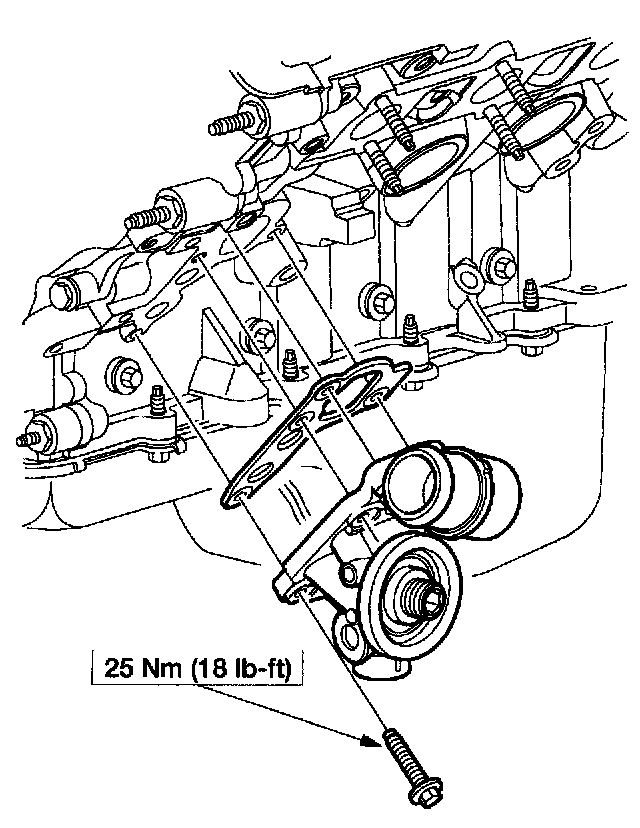 25 Nm (18 lb-ft)