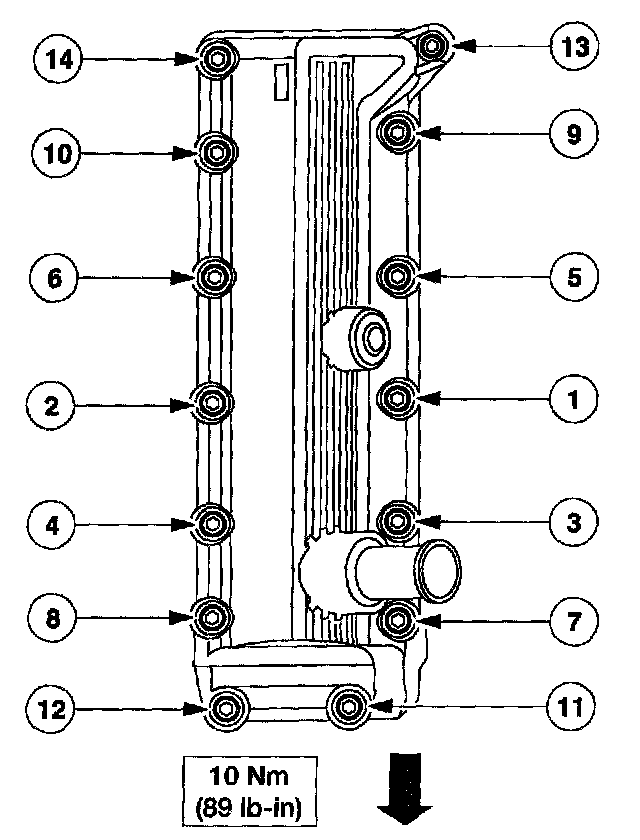 14
13
10
9
6
5
2
1
4
3
8
7
12
11
10 Nm
(89 lb-in)