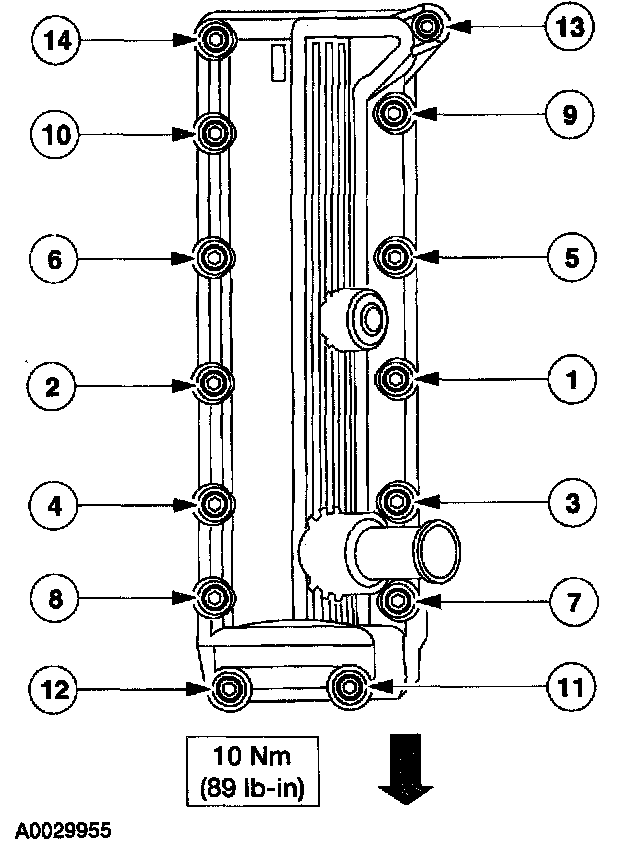 14
13
10
9
6
5
2
1
4
3
8
7
12
11
10 Nm
(89 lb-in)
A0029955