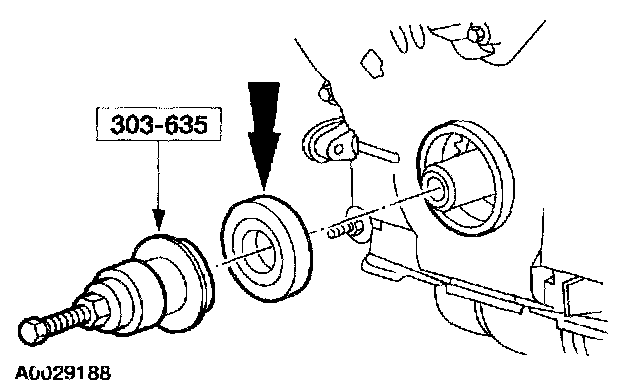 303-635

A0029188