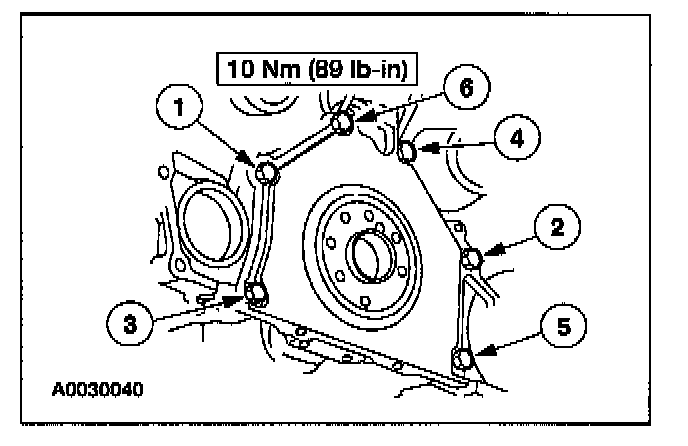 10 Nm (89 lb-in)

1

6

4

2

3

5

A0030040