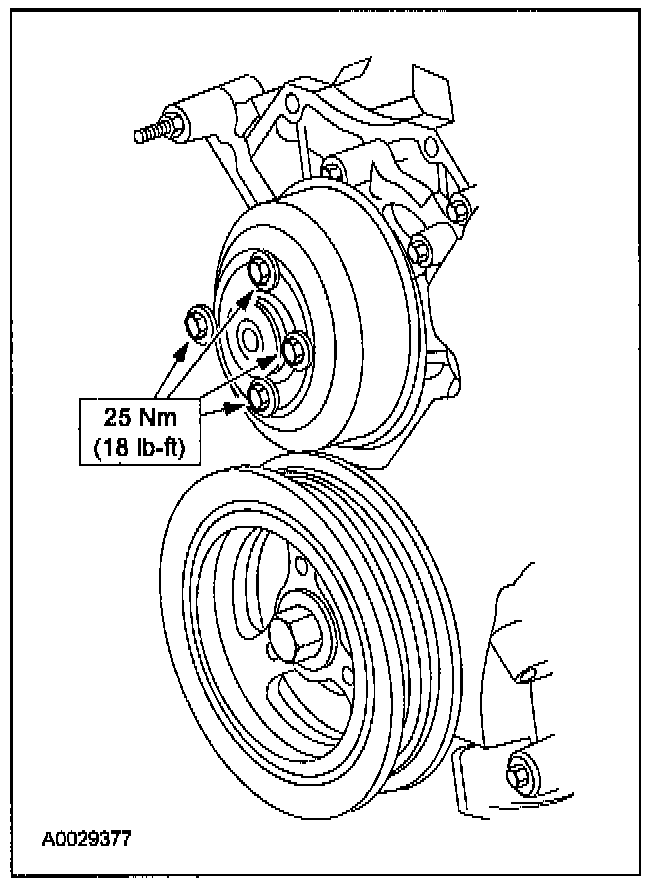 25 Nm
(18 lb-ft)

A0029377