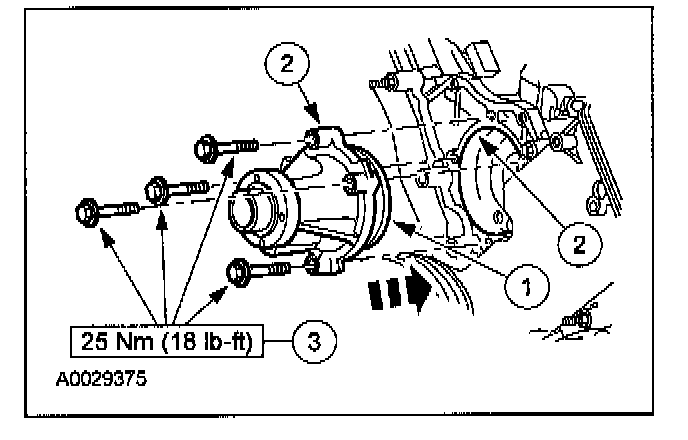 2

2

1

25 Nm (18 lb-ft)

3

A0029375