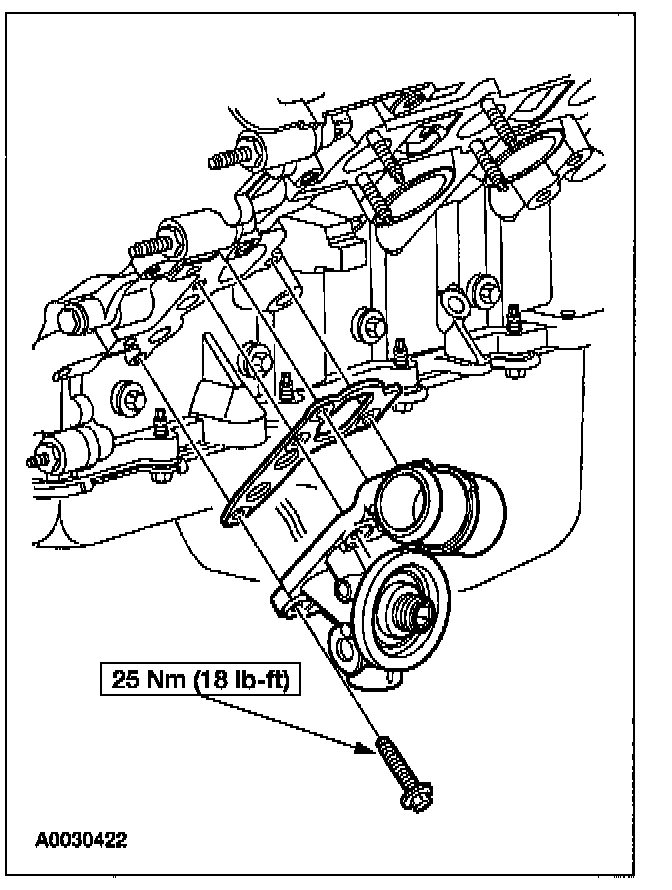 25 Nm (18 lb-ft)

A0030422