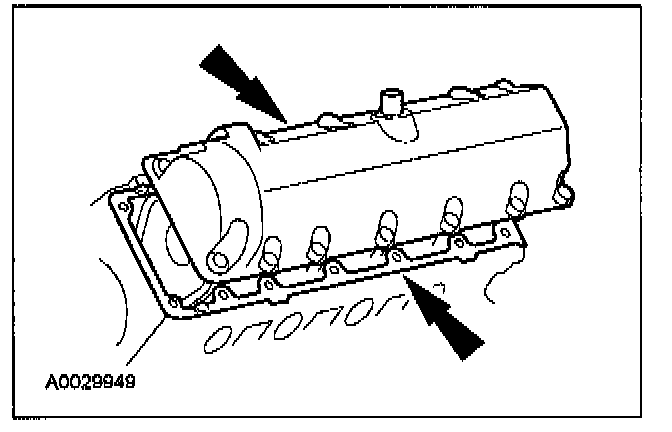 A0029949