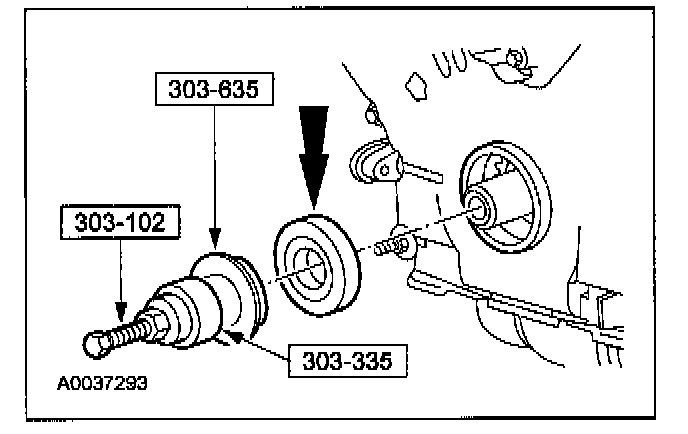 303-635

303-102

303-335

A0037293