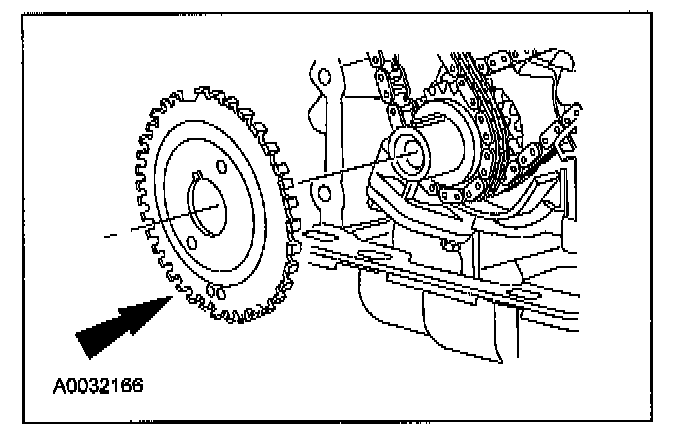 A0032166