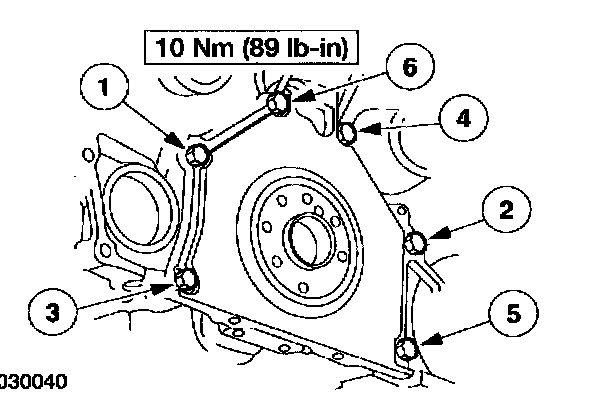 10 Nm (89 lb-in)

1

6

4

2

3

5

030040