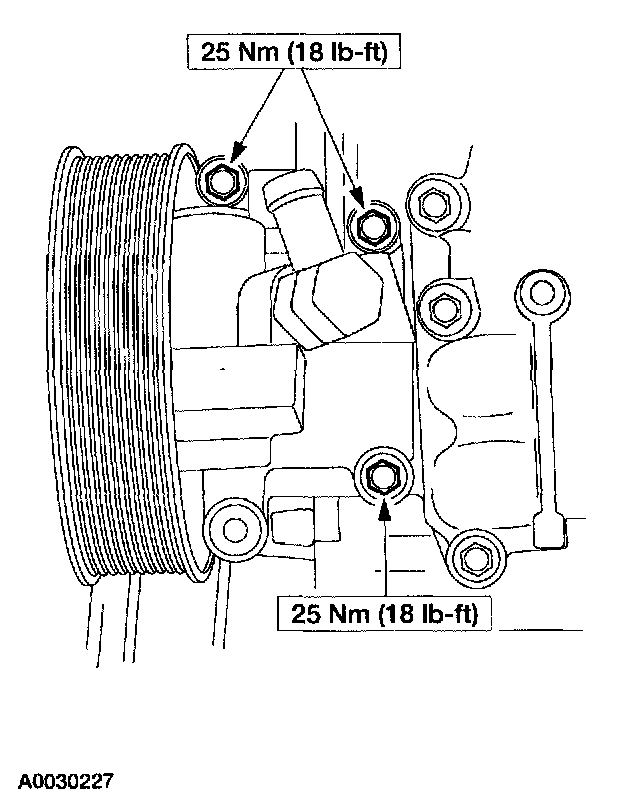 25 Nm (18 lb-ft)

25 Nm (18 lb-ft)

A0030227