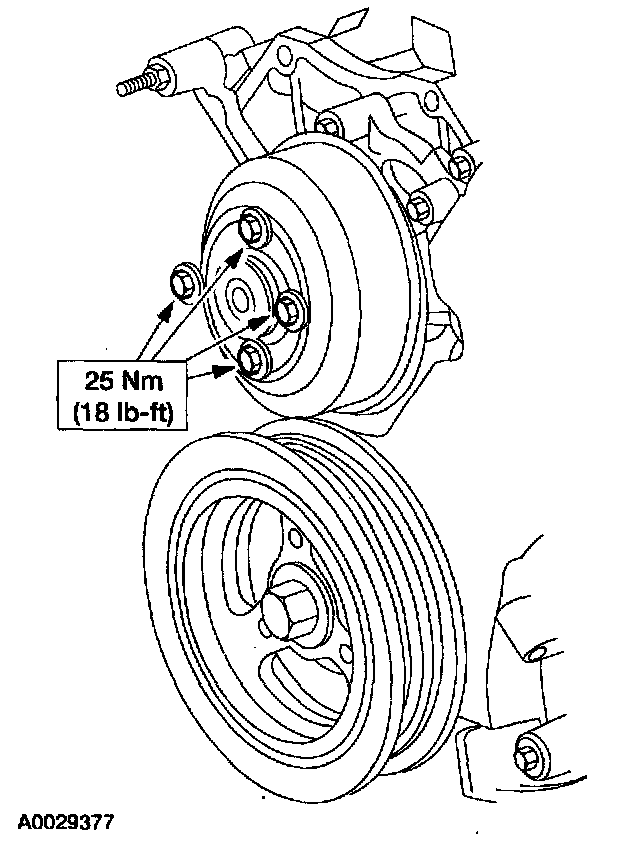 25 Nm
(18 lb-ft)

A0029377