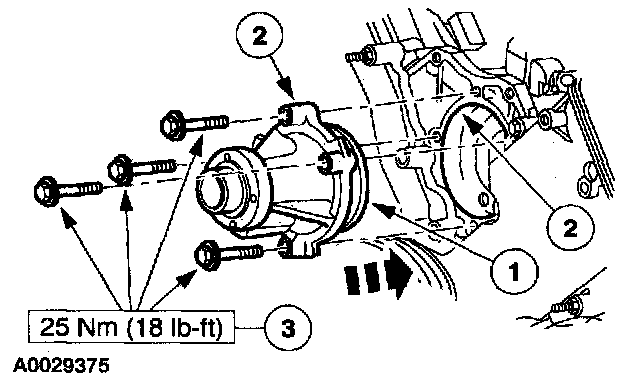 2

2

1

25 Nm (18 lb-ft)

3

A0029375