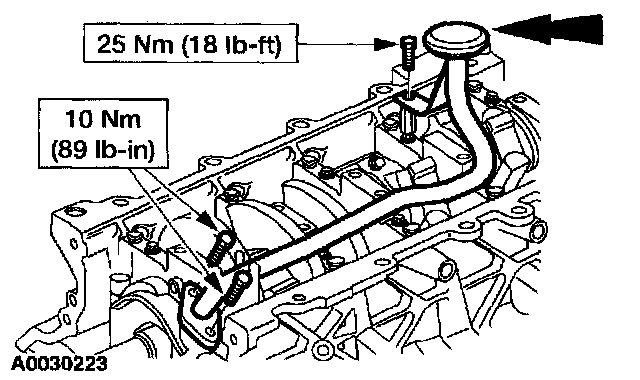 25 Nm (18 lb-ft)

10 Nm
(89 lb-in)

A0030223