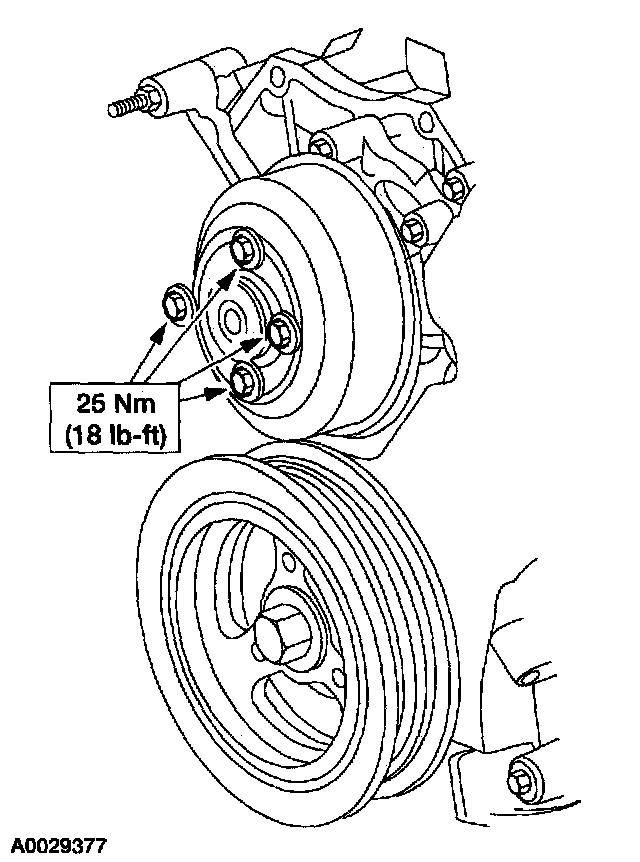 25 Nm
(18 lb-ft)

A0029377