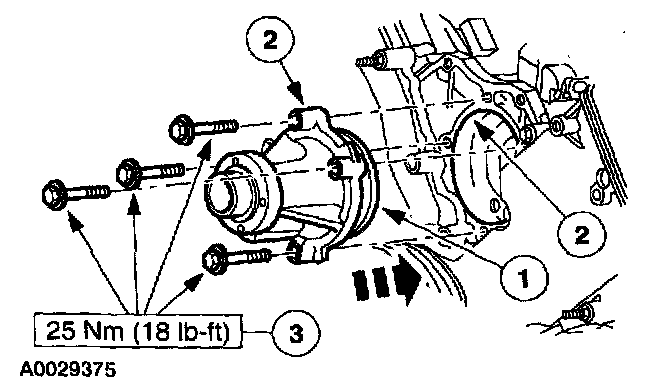 2

2

1

25 Nm (18 lb-ft)

3

A0029375