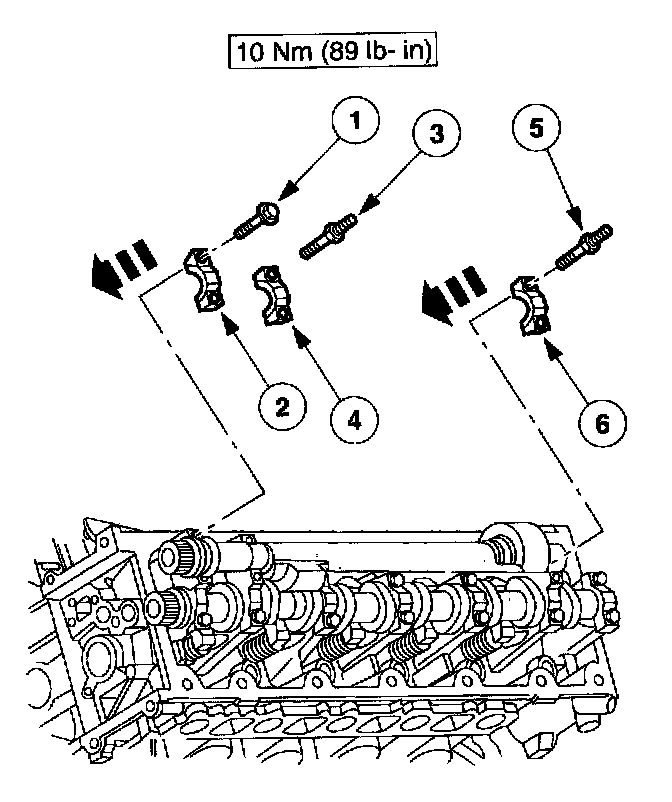 10 Nm (89 lb- in)

1

3

5

2

4

6