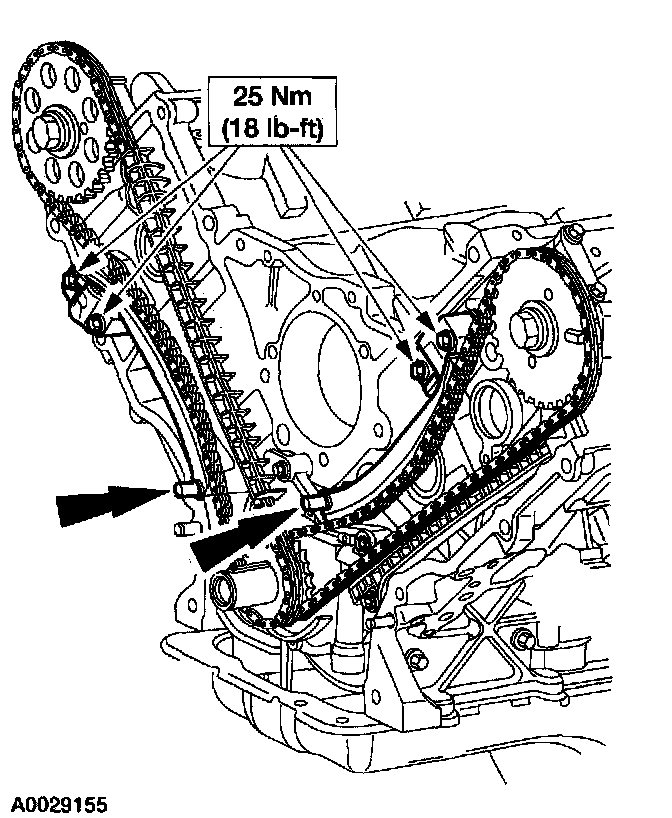 25 Nm
(18 lb-ft)

A0029155