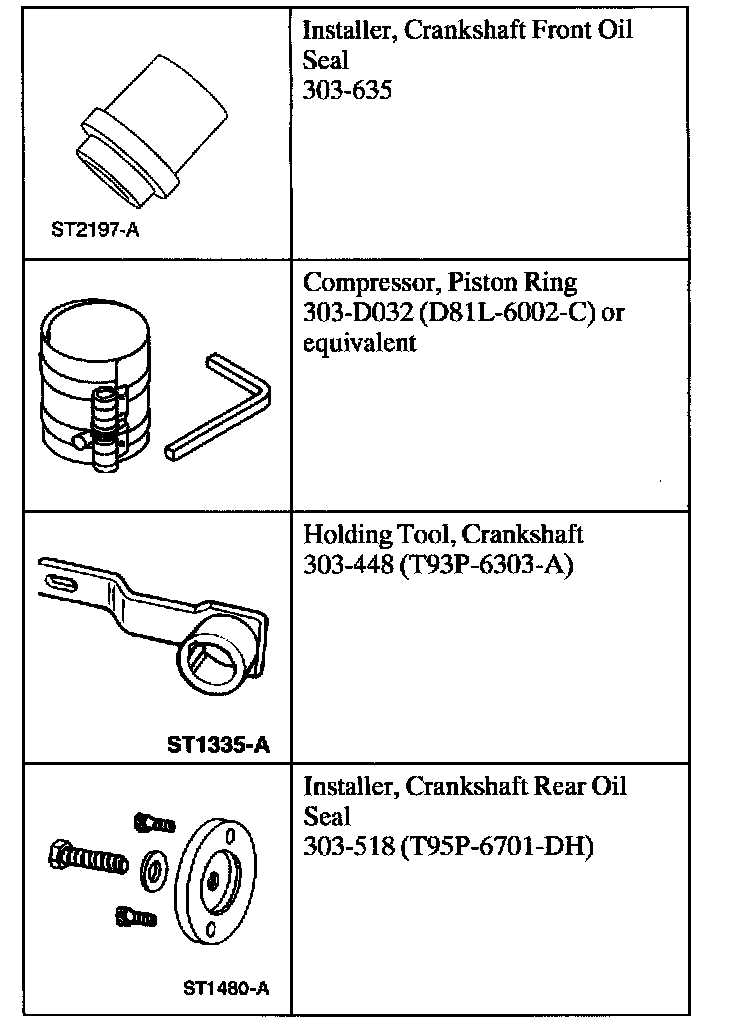 | | |
|---|---|
| ST2197-A | Installer, Crankshaft Front Oil Seal 303-635 |
| | Compressor, Piston Ring 303-D032 (D81L-6002-C) or equivalent |
| ST1335-A | Holding Tool, Crankshaft 303-448 (T93P-6303-A) |
| ST1480-A | Installer, Crankshaft Rear Oil Seal 303-518 (T95P-6701-DH) |