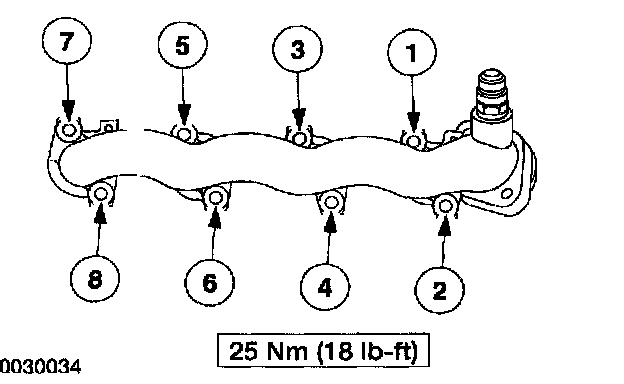 7
5
3
1
8
6
4
2
25 Nm (18 lb-ft)
0030034