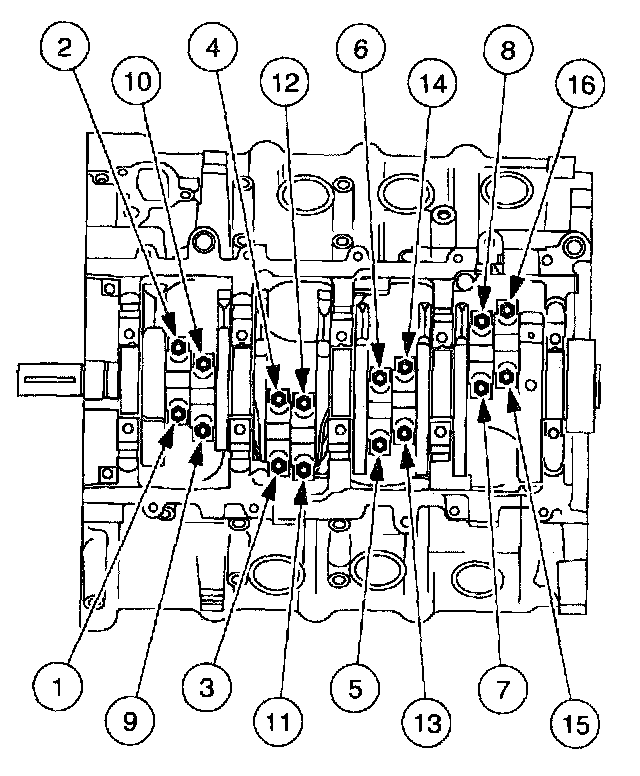 2
10
4
12
6
14
8
16
1
9
3
11
5
13
7
15