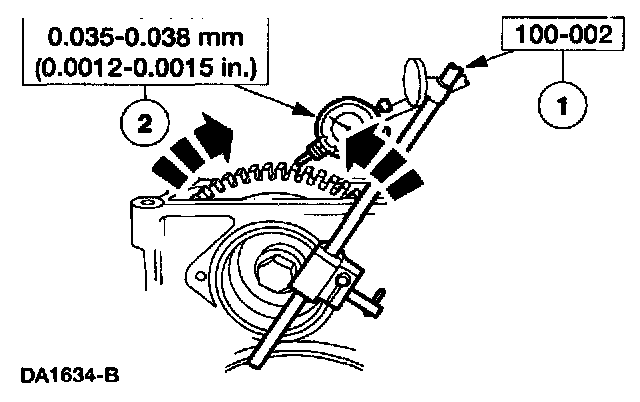 0.035-0.038 mm
(0.0012-0.0015 in.)

100-002

1

2

DA1634-B