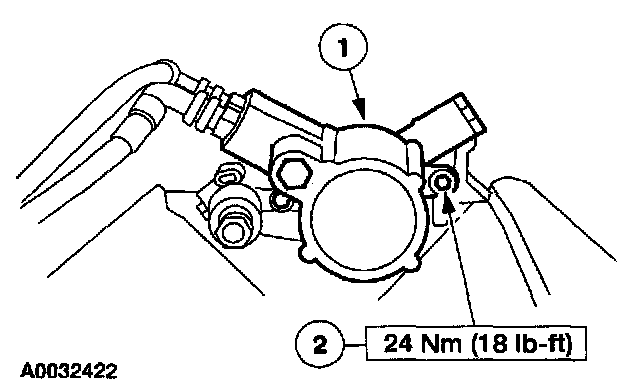 1

2

24 Nm (18 lb-ft)

A0032422