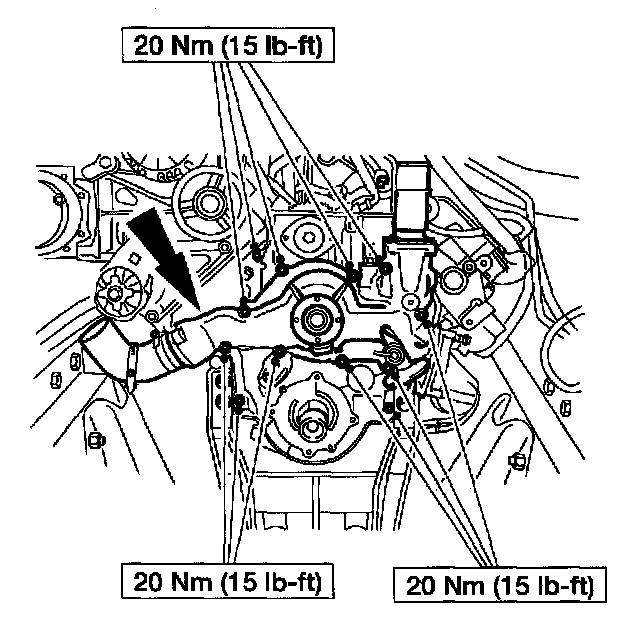 20 Nm (15 lb-ft)

20 Nm (15 lb-ft)

20 Nm (15 lb-ft)