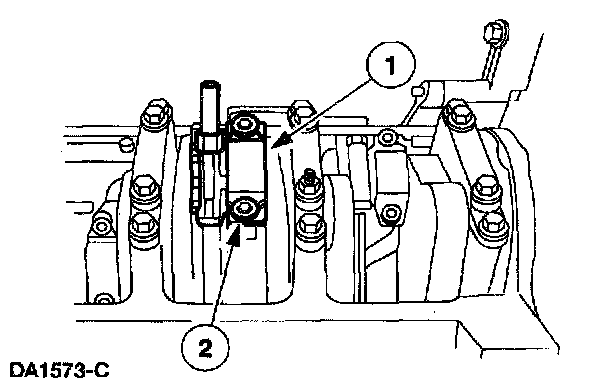 1
2
DA1573-C