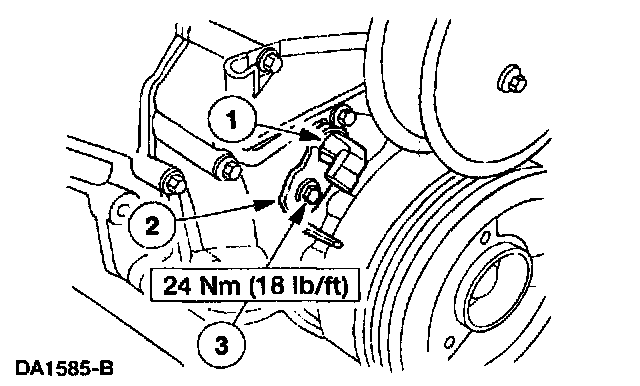 1

2

24 Nm (18 lb/ft)

3

DA1585-B