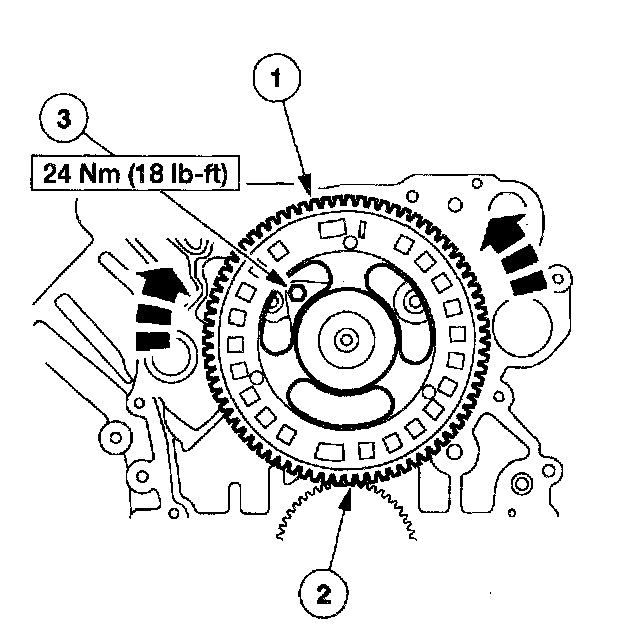 1

3

24 Nm (18 lb-ft)

2